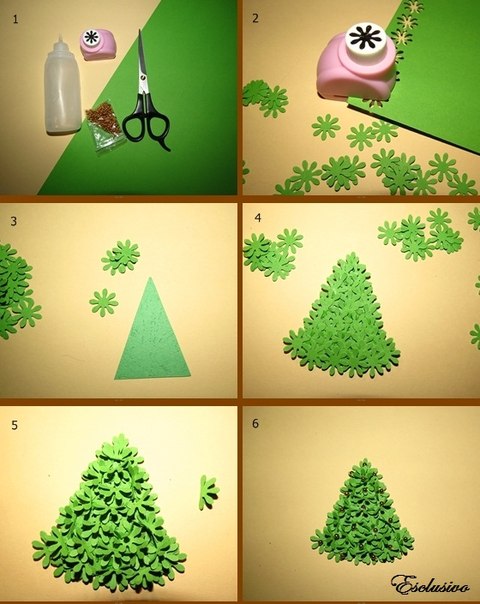 1

2

3

4

5

6

Esclusivo