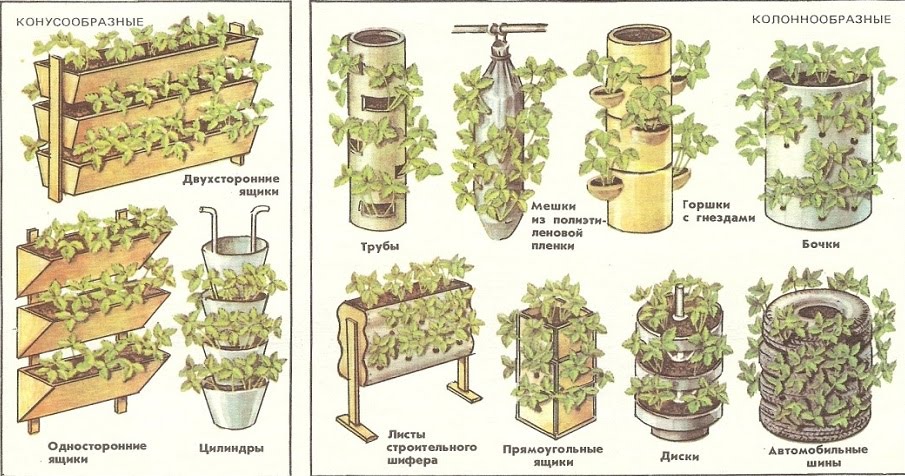 КОНУСООБРАЗНЫЕ

Двухсторонние ящики

Односторонние ящики

Цилиндры

КОЛОННООБРАЗНЫЕ

Трубы

Мешки из полиэтиленовой пленки

Горшки с гнездами

Бочки

Листы строительного шифера

Прямоугольные ящики

Диски

Автомобильные шины