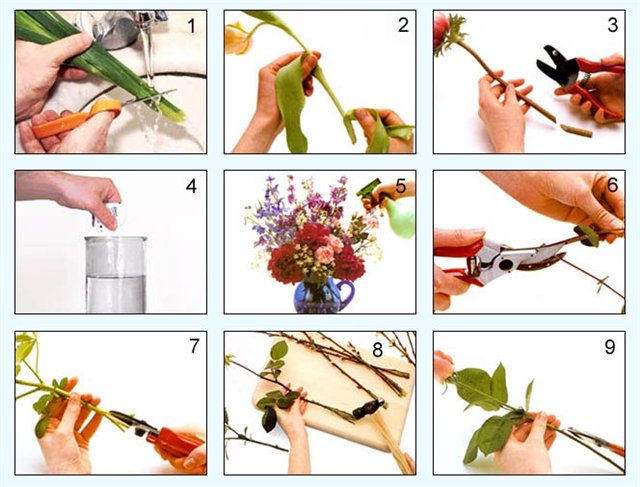 1

2

3

4

5

6

7

8

9