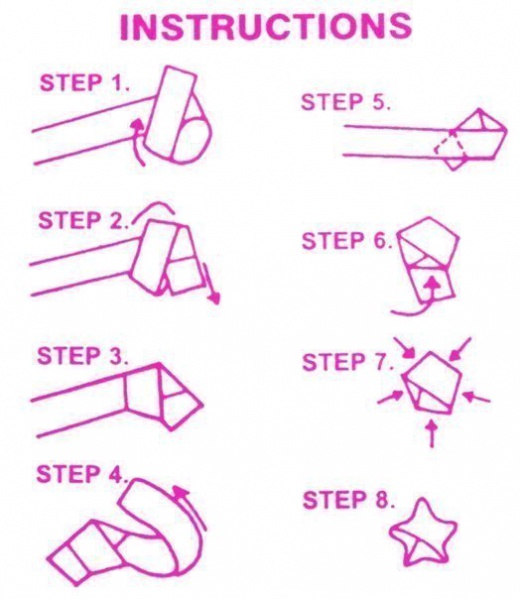 INSTRUCTIONS

STEP 1.

STEP 2.

STEP 3.

STEP 4.

STEP 5.

STEP 6.

STEP 7.

STEP 8.